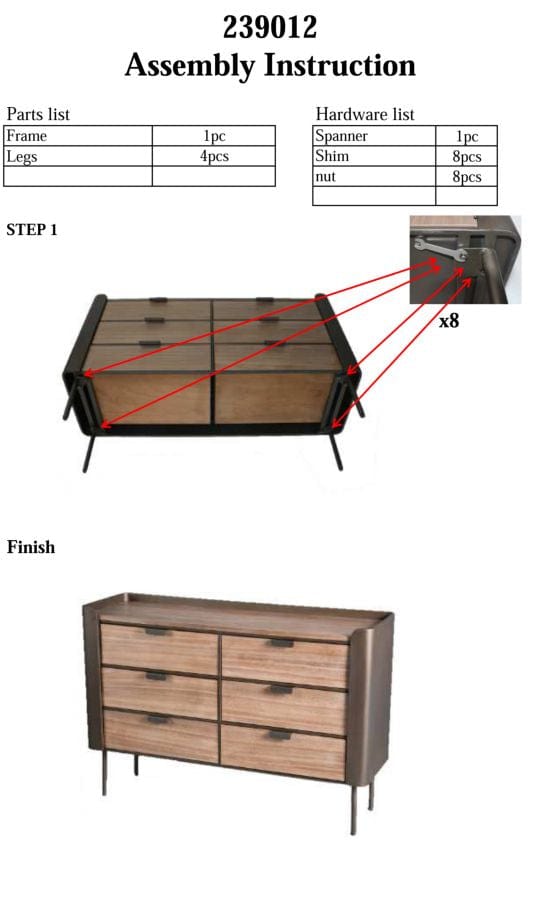 239012
Assembly Instruction

Parts list

| Frame | 1pc |
|---|---|
| Legs | 4pcs |
| | |

Hardware list

| Spanner | 1pc |
|---|---|
| Shim | 8pcs |
| nut | 8pcs |
| | |

STEP 1

x8

Finish