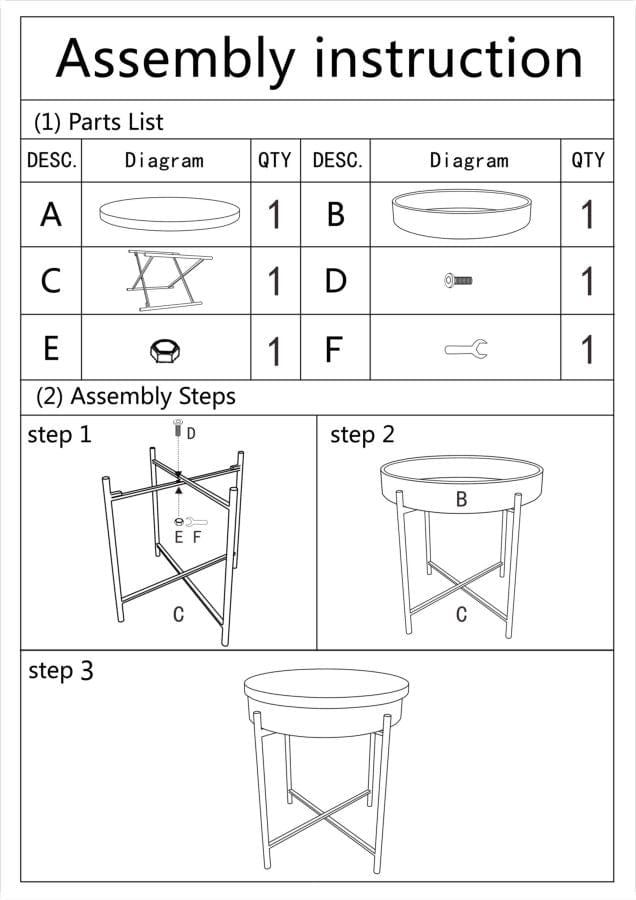 Assembly instruction

(1) Parts List

| DESC. | Diagram | QTY | DESC. | Diagram | QTY |
|---|---|---|---|---|---|
| A | | 1 | B | | 1 |
| C | | 1 | D | | 1 |
| E | | 1 | F | | 1 |

(2) Assembly Steps

step 1
D
E F
C

step 2
B
C

step 3