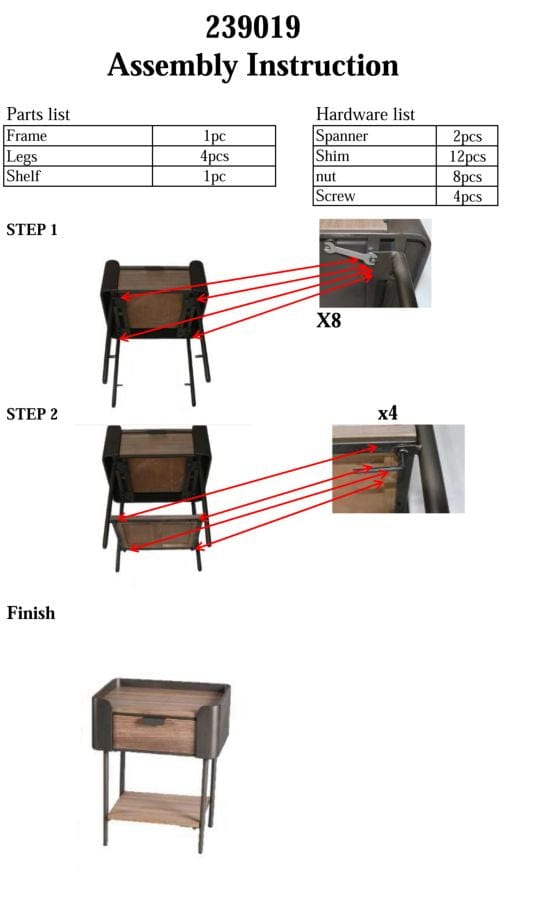 239019
Assembly Instruction

Parts list

| Frame | 1pc |
|---|---|
| Legs | 4pcs |
| Shelf | 1pc |

Hardware list

| Spanner | 2pcs |
|---|---|
| Shim | 12pcs |
| nut | 8pcs |
| Screw | 4pcs |

STEP 1

X8

STEP 2

x4

Finish